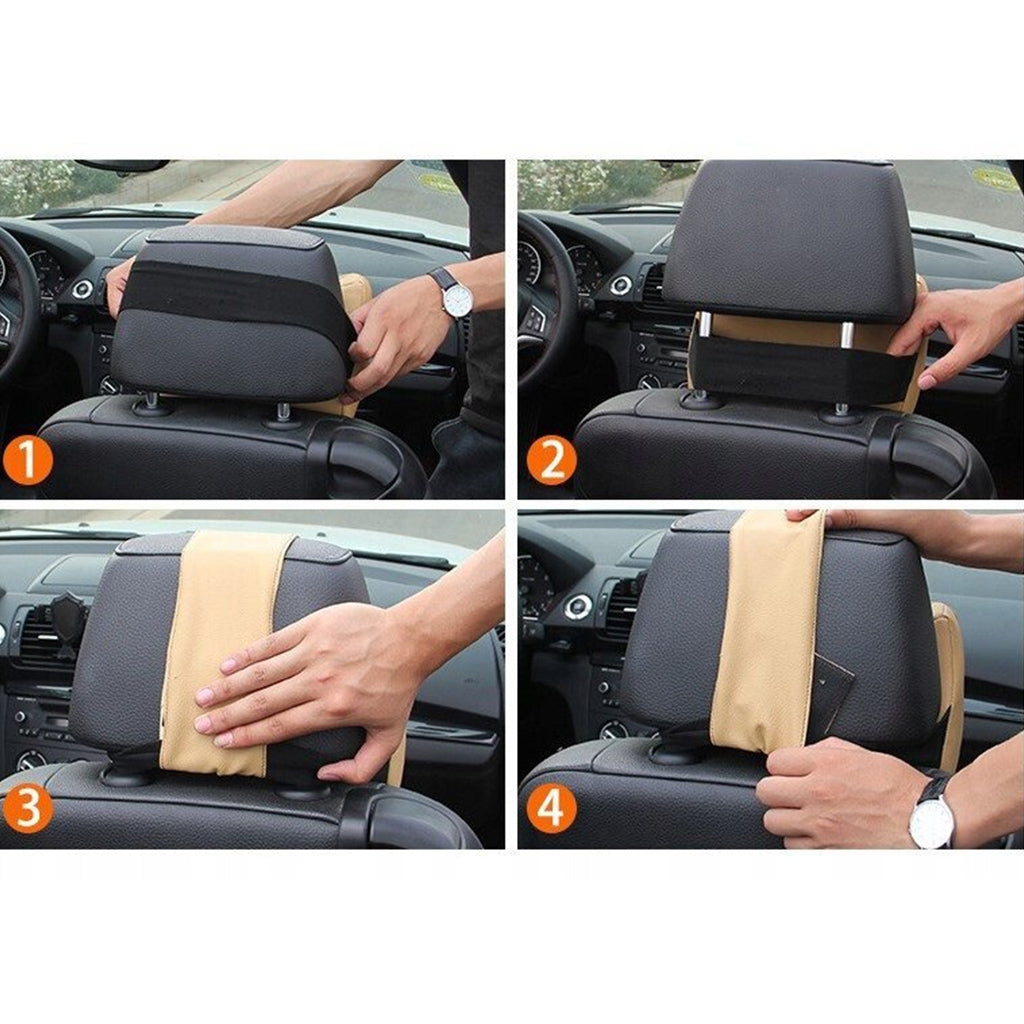 1
2
3
4